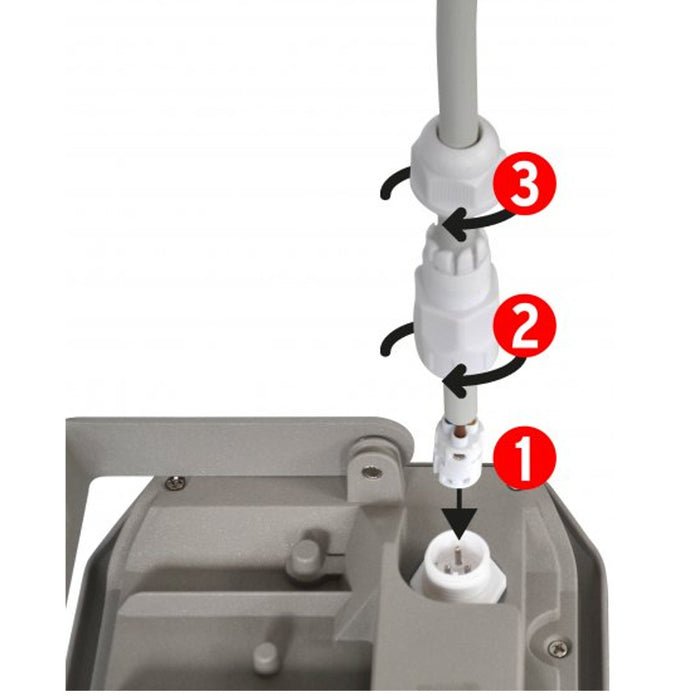 3
2
1